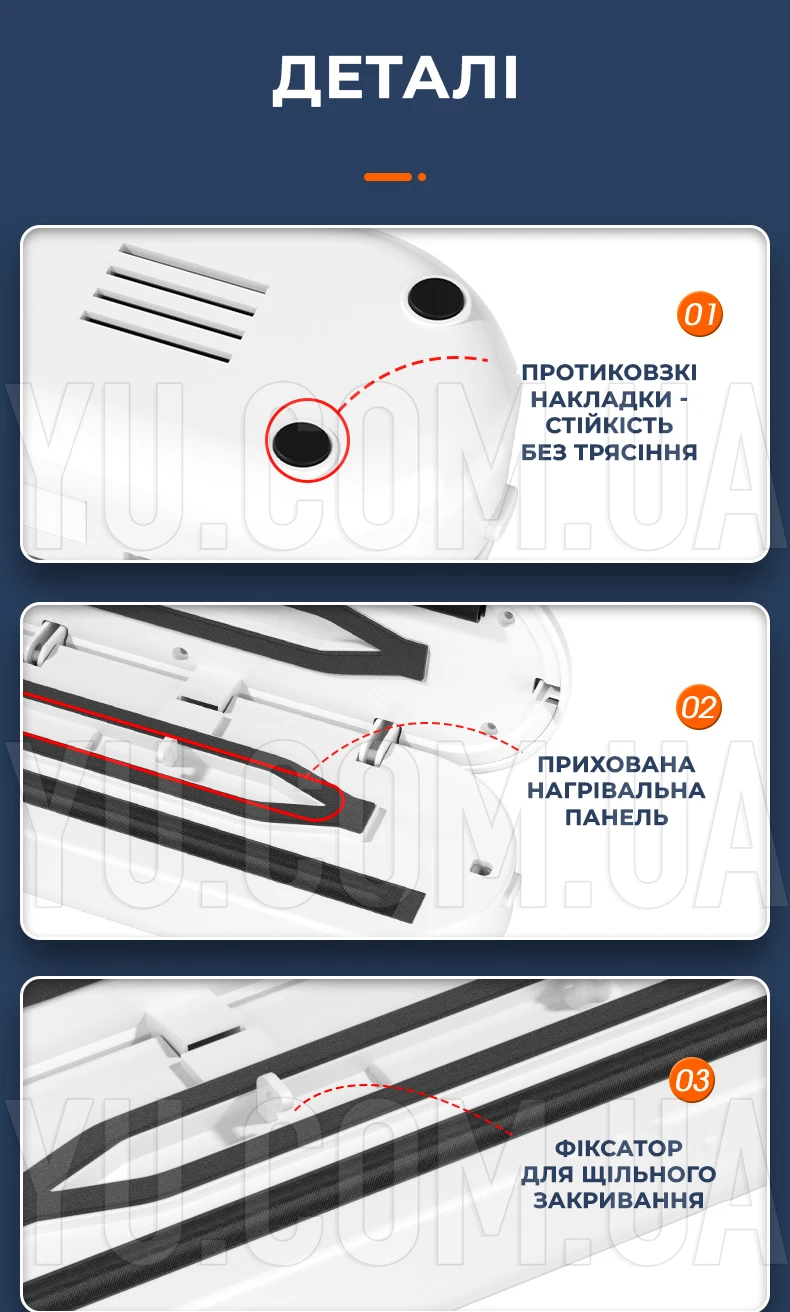 ДЕТАЛІ

01

ПРОТИКОВЗКІ НАКЛАДКИ - СТІЙКІСТЬ БЕЗ ТРЯСІННЯ

02

ПРИХОВАНА НАГРІВАЛЬНА ПАНЕЛЬ

03

ФІКСАТОР ДЛЯ ЩІЛЬНОГО ЗАКРИВАННЯ

YU.COM.UA